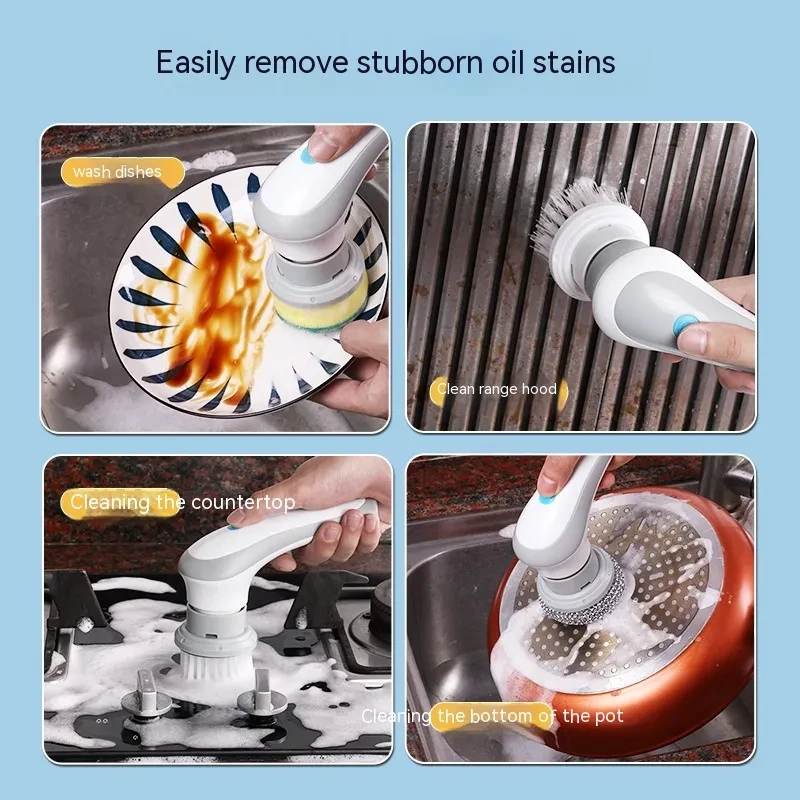 Easily remove stubborn oil stains

wash dishes

Clean range hood

Cleaning the countertop

Cleaning the bottom of the pot