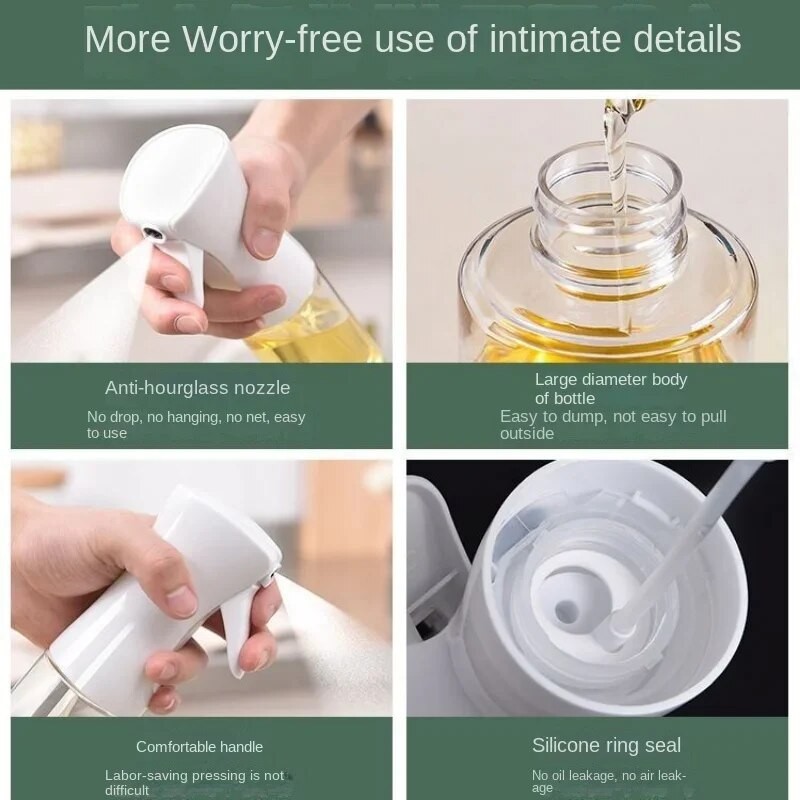 More Worry-free use of intimate details

Anti-hourglass nozzle

No drop, no hanging, no net, easy to use

Large diameter body of bottle

Easy to dump, not easy to pull outside

Comfortable handle

Labor-saving pressing is not difficult

Silicone ring seal

No oil leakage, no air leakage