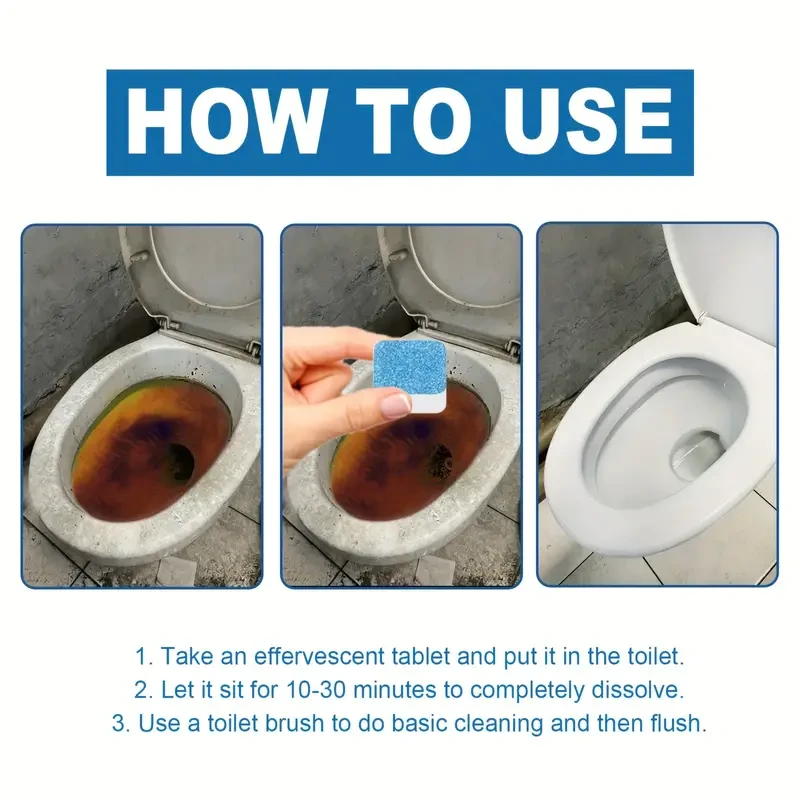 HOW TO USE

1. Take an effervescent tablet and put it in the toilet.
2. Let it sit for 10-30 minutes to completely dissolve.
3. Use a toilet brush to do basic cleaning and then flush.