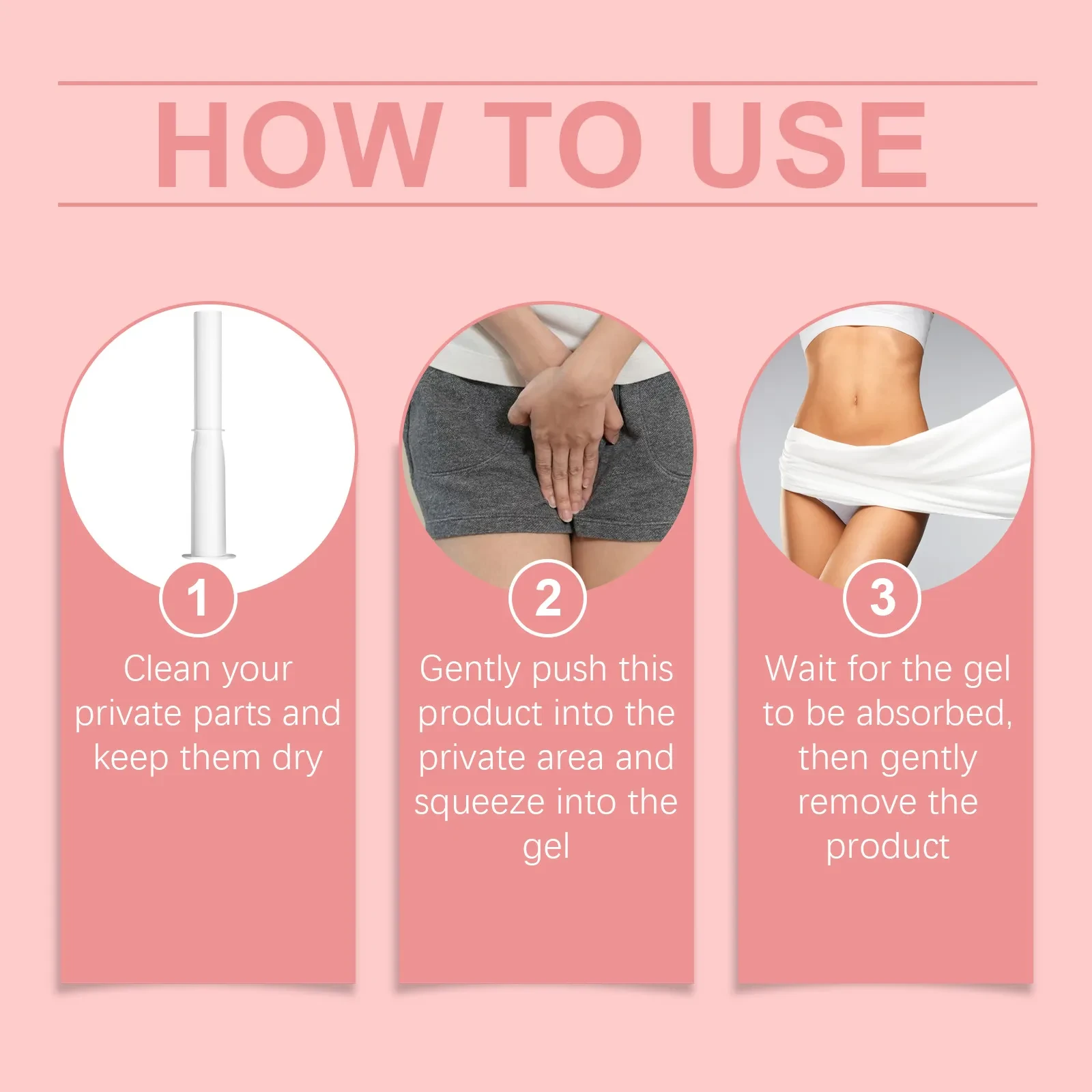 HOW TO USE

1
Clean your private parts and keep them dry

2
Gently push this product into the private area and squeeze into the gel

3
Wait for the gel to be absorbed, then gently remove the product