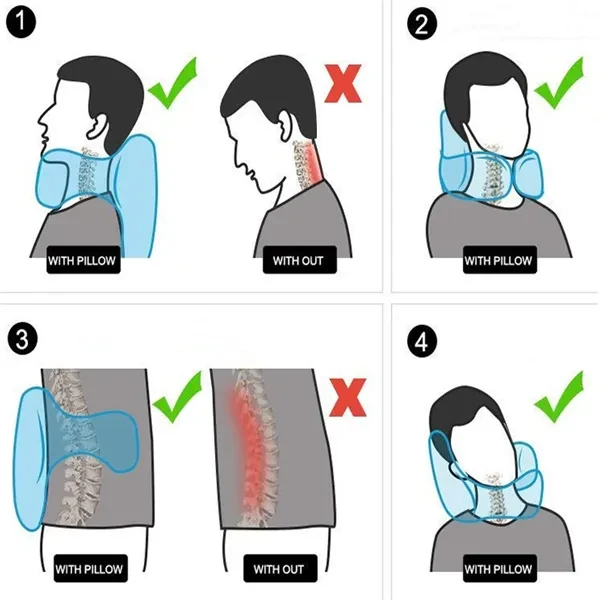 1

WITH PILLOW

WITH OUT

2

WITH PILLOW

3

WITH PILLOW

WITH OUT

4

WITH PILLOW