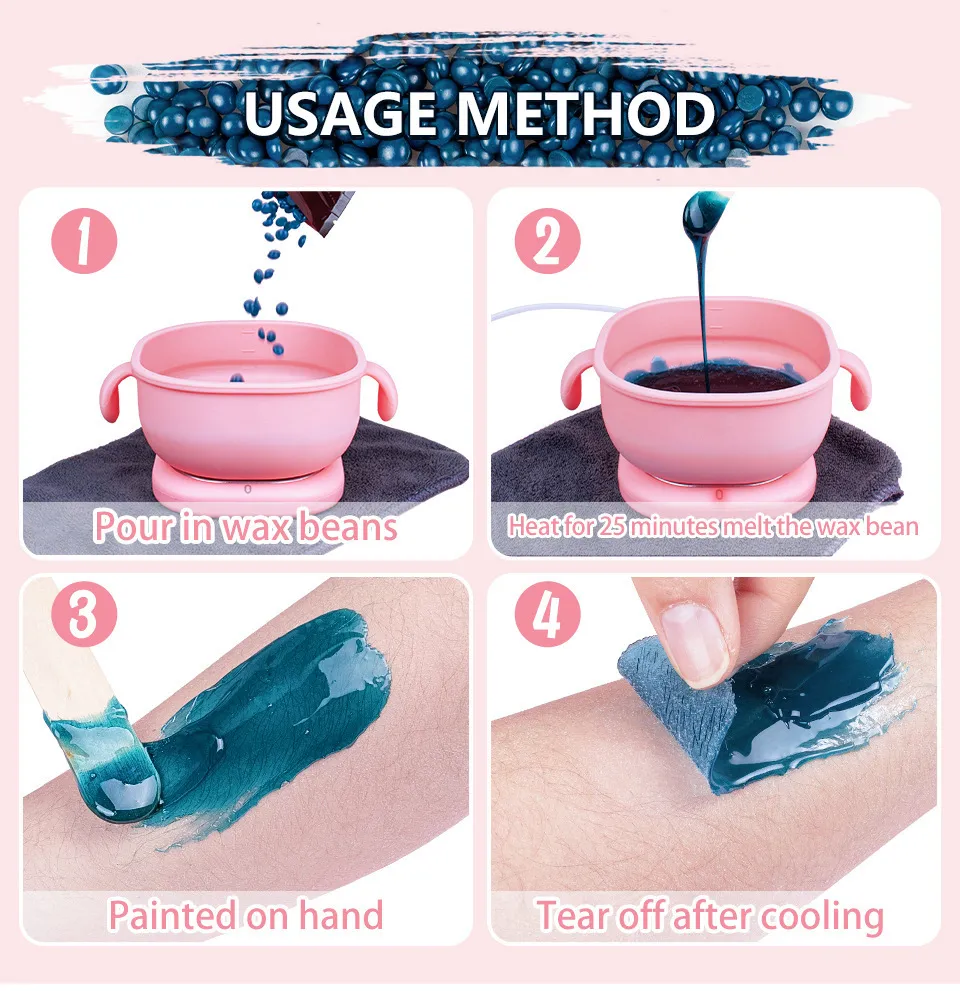 USAGE METHOD

1

Pour in wax beans

2

Heat for 25 minutes melt the wax bean

3

Painted on hand

4

Tear off after cooling