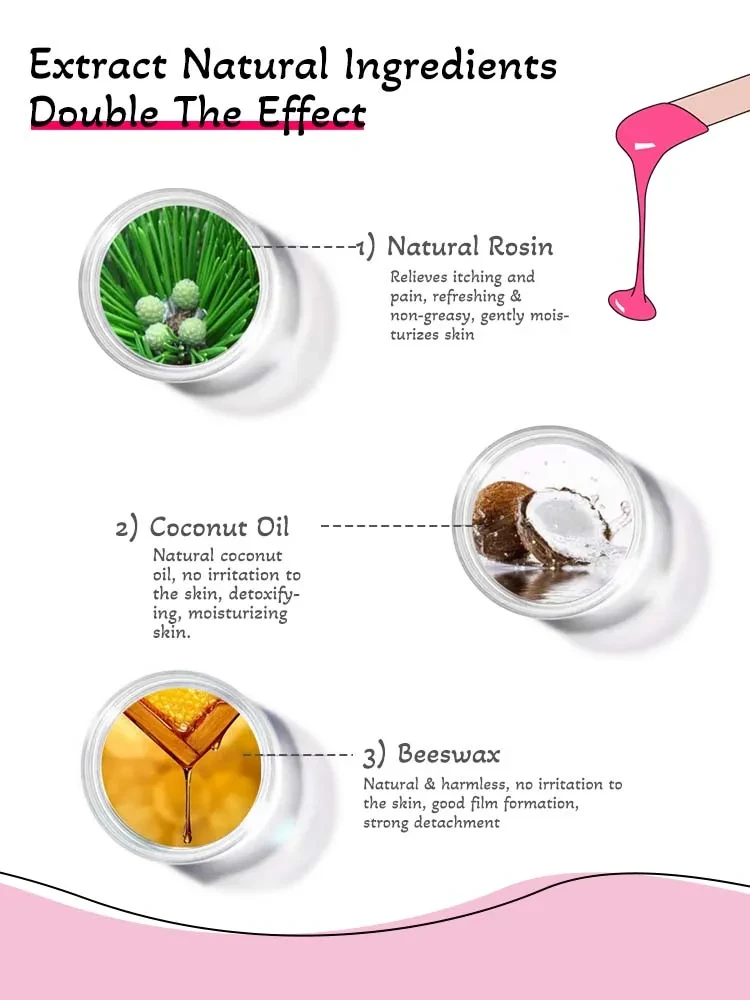 Extract Natural Ingredients
Double The Effect

1) Natural Rosin
Relieves itching and pain, refreshing & non-greasy, gently moisturizes skin

2) Coconut Oil
Natural coconut oil, no irritation to the skin, detoxifying, moisturizing skin.

3) Beeswax
Natural & harmless, no irritation to the skin, good film formation, strong detachment