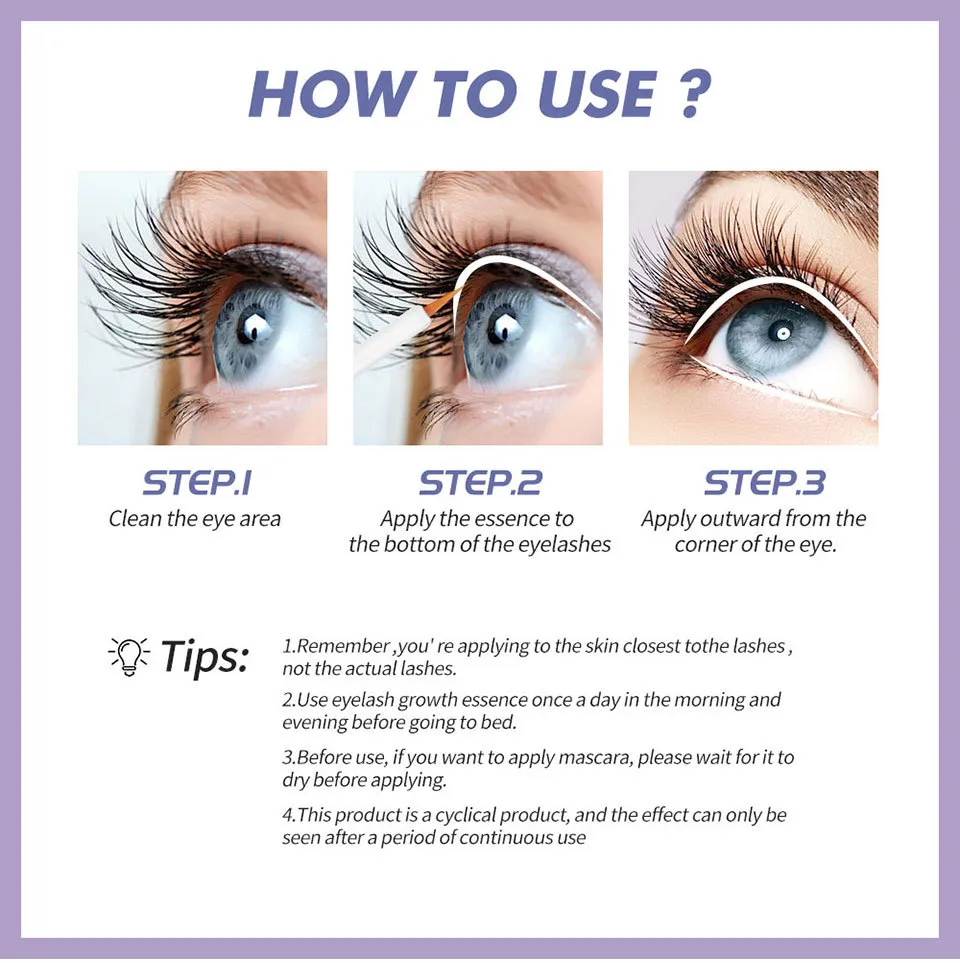 HOW TO USE ?

STEP.1
Clean the eye area

STEP.2
Apply the essence to the bottom of the eyelashes

STEP.3
Apply outward from the corner of the eye.

Tips:

1.Remember ,you' re applying to the skin closest tothe lashes , not the actual lashes.

2.Use eyelash growth essence once a day in the morning and evening before going to bed.

3.Before use, if you want to apply mascara, please wait for it to dry before applying.

4.This product is a cyclical product, and the effect can only be seen after a period of continuous use