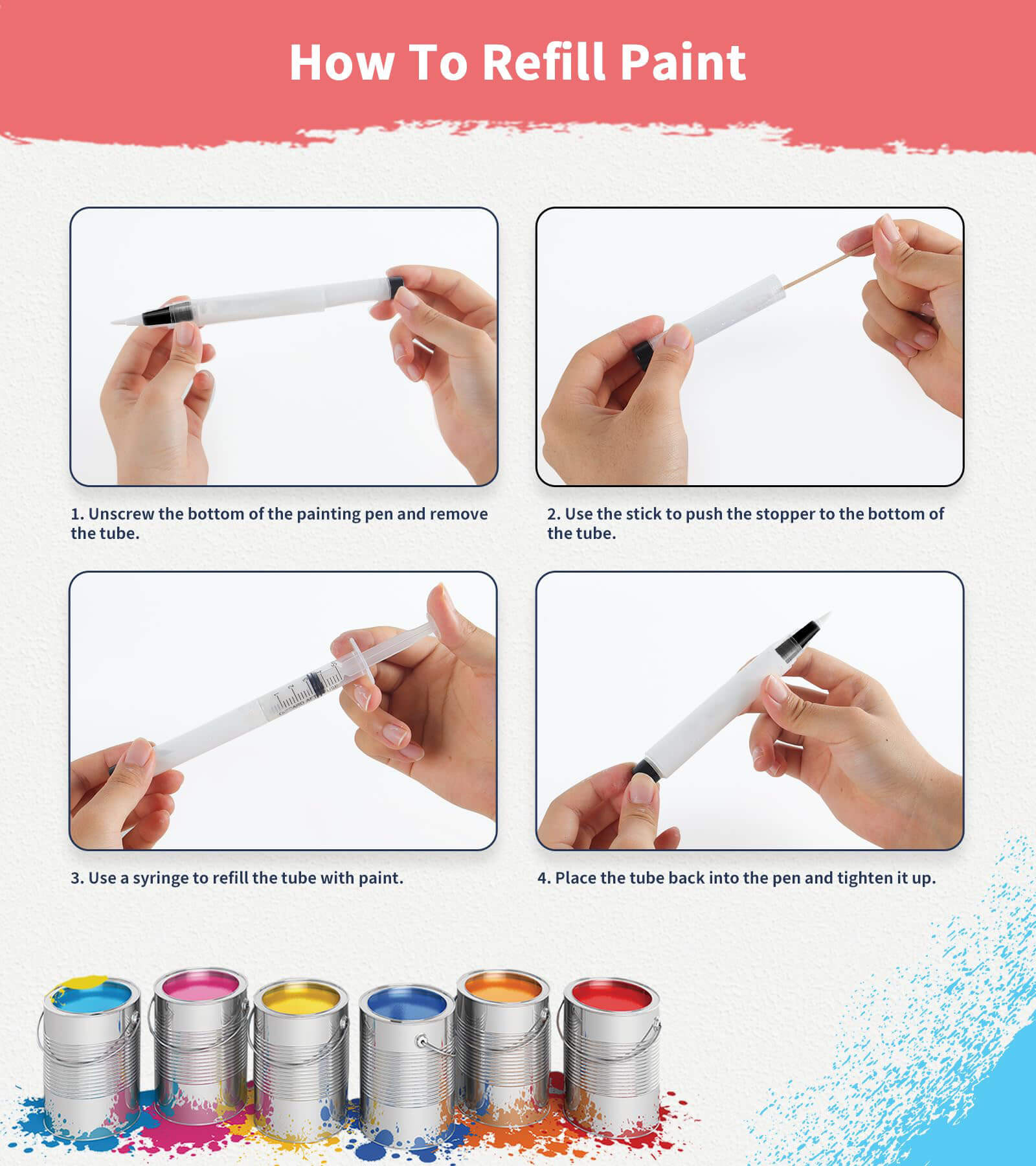 How To Refill Paint

1. Unscrew the bottom of the painting pen and remove the tube.

2. Use the stick to push the stopper to the bottom of the tube.

3. Use a syringe to refill the tube with paint.

4. Place the tube back into the pen and tighten it up.