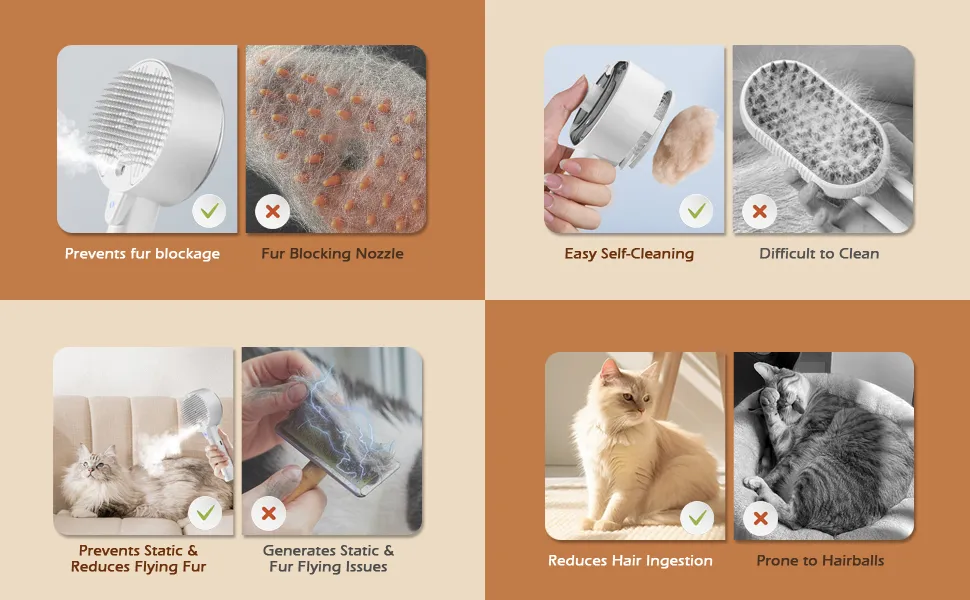 Prevents fur blockage

Fur Blocking Nozzle

Easy Self-Cleaning

Difficult to Clean

Prevents Static & Reduces Flying Fur

Generates Static & Fur Flying Issues

Reduces Hair Ingestion

Prone to Hairballs