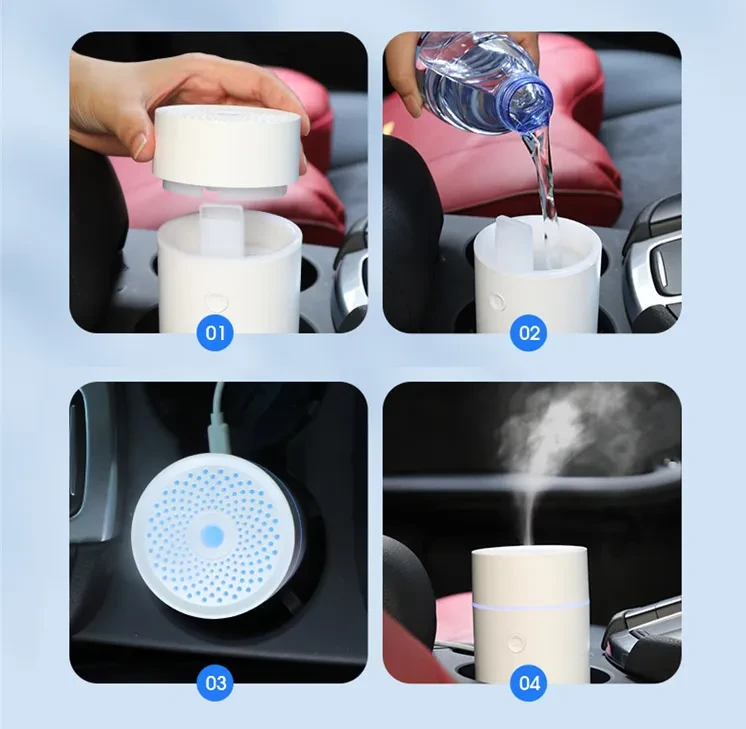 01

02

03

04