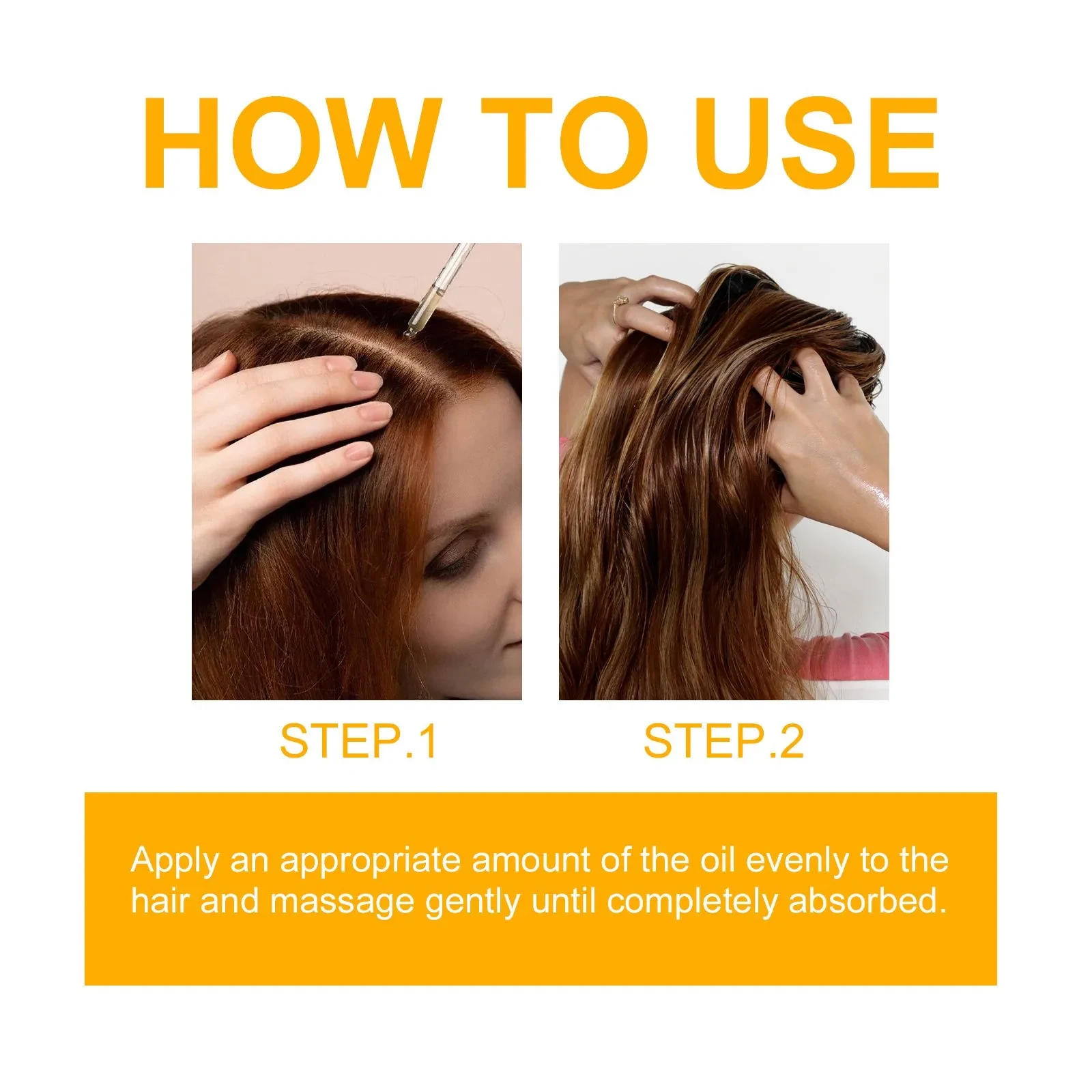 HOW TO USE

STEP.1

STEP.2

Apply an appropriate amount of the oil evenly to the hair and massage gently until completely absorbed.