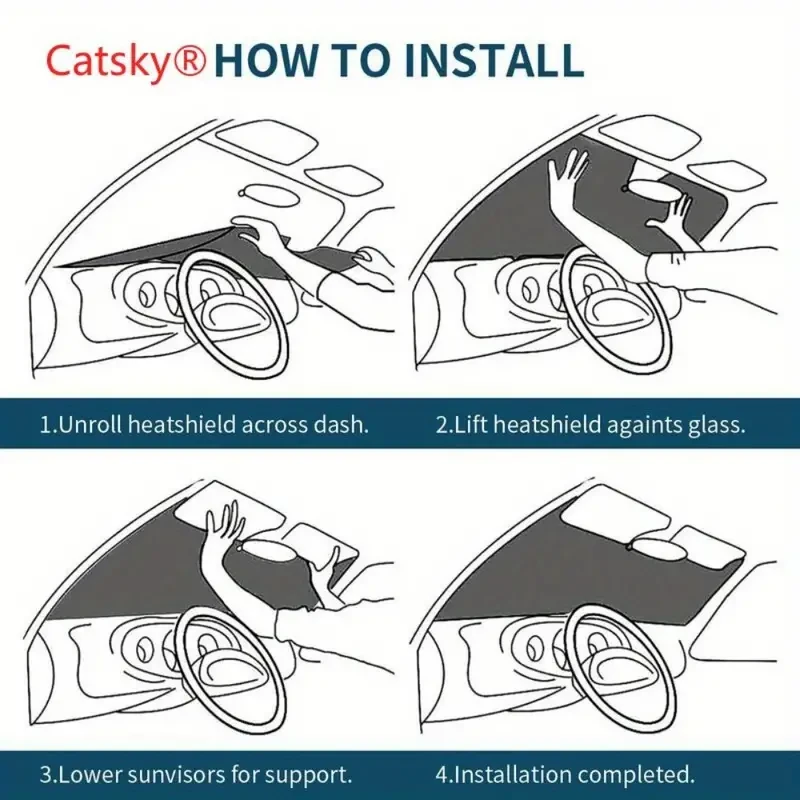 Catsky® HOW TO INSTALL

1.Unroll heatshield across dash.

2.Lift heatshield againts glass.

3.Lower sunvisors for support.

4.Installation completed.