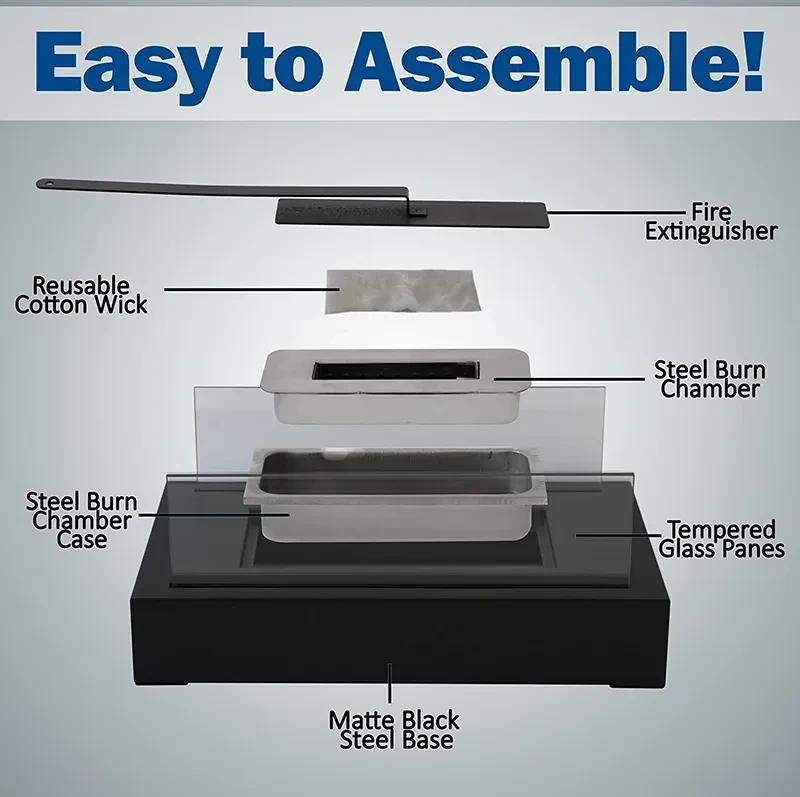 Easy to Assemble!

Fire Extinguisher

Reusable Cotton Wick

Steel Burn Chamber

Steel Burn Chamber Case

Tempered Glass Panes

Matte Black Steel Base