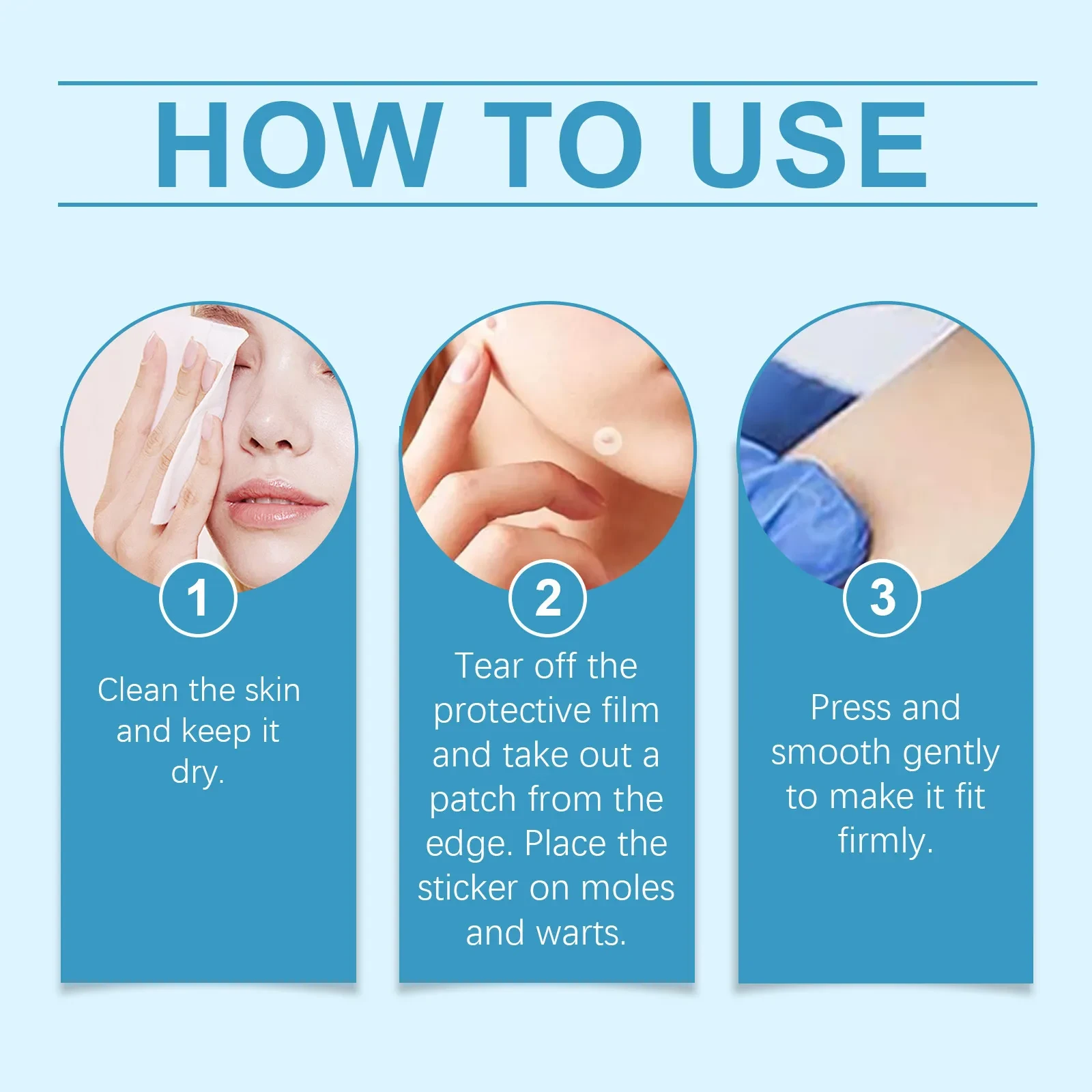 HOW TO USE

1

Clean the skin and keep it dry.

2

Tear off the protective film and take out a patch from the edge. Place the sticker on moles and warts.

3

Press and smooth gently to make it fit firmly.