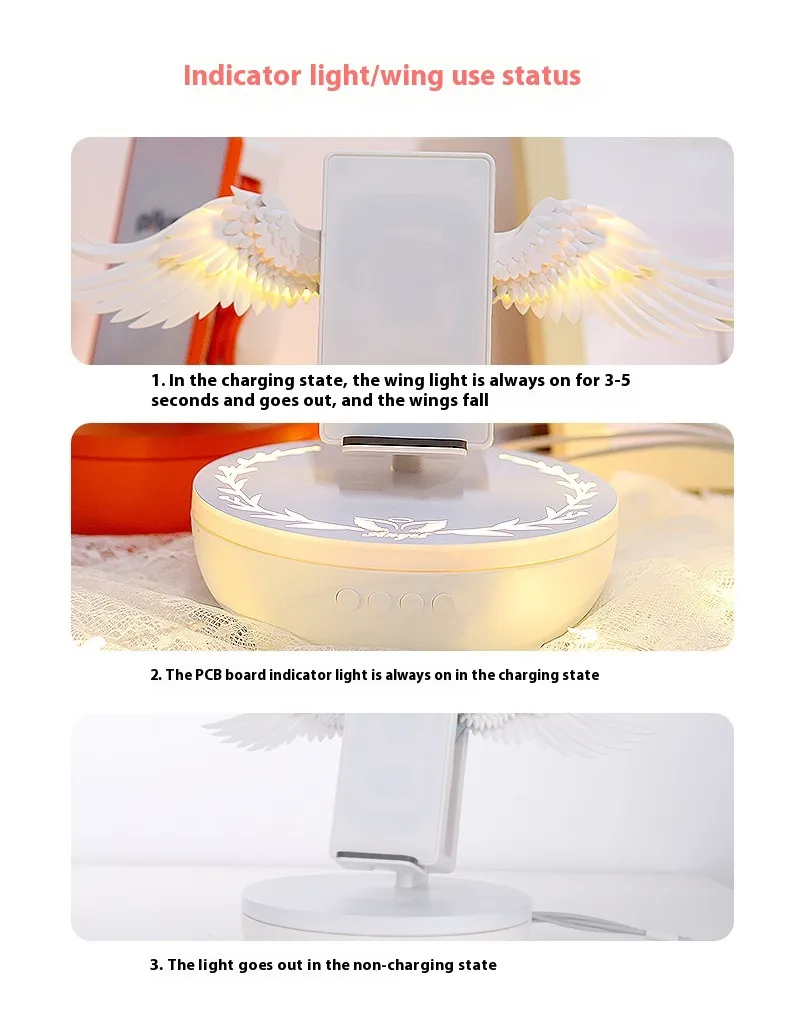 Indicator light/wing use status

1. In the charging state, the wing light is always on for 3-5 seconds and goes out, and the wings fall

2. The PCB board indicator light is always on in the charging state

3. The light goes out in the non-charging state