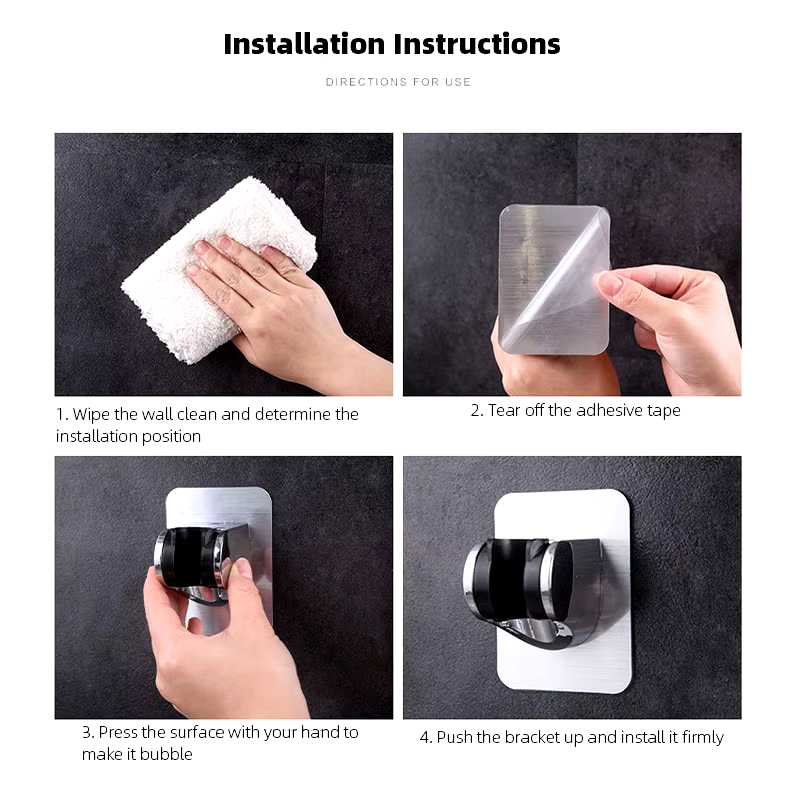 Installation Instructions

DIRECTIONS FOR USE

1. Wipe the wall clean and determine the installation position

2. Tear off the adhesive tape

3. Press the surface with your hand to make it bubble

4. Push the bracket up and install it firmly