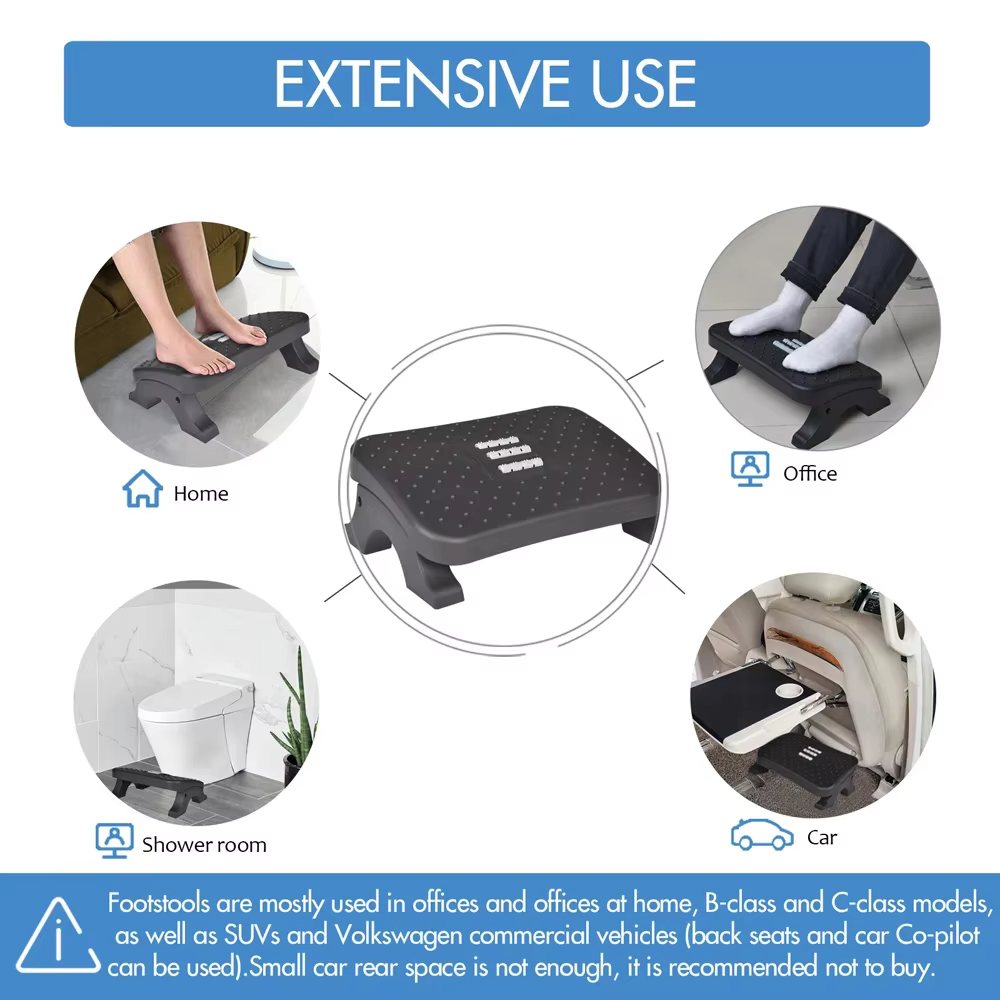 EXTENSIVE USE

Home

Office

Shower room

Car

Footstools are mostly used in offices and offices at home, B-class and C-class models, as well as SUVs and Volkswagen commercial vehicles (back seats and car Co-pilot can be used).Small car rear space is not enough, it is recommended not to buy.