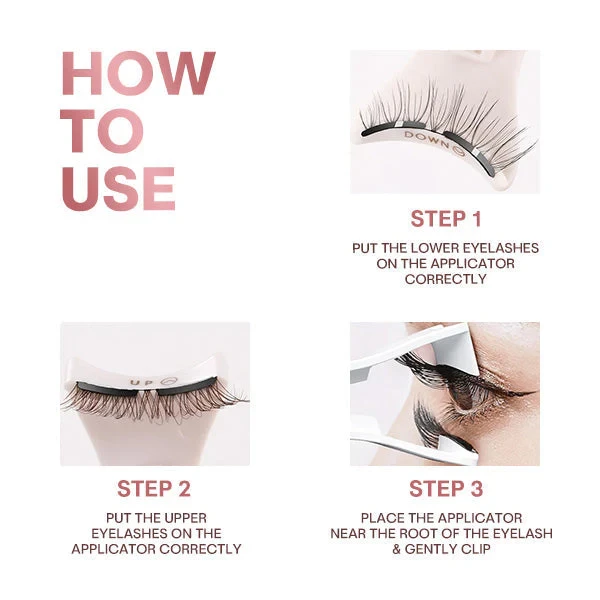 HOW TO USE

DOWN

STEP 1

PUT THE LOWER EYELASHES ON THE APPLICATOR CORRECTLY

UP

STEP 2

PUT THE UPPER EYELASHES ON THE APPLICATOR CORRECTLY

STEP 3

PLACE THE APPLICATOR NEAR THE ROOT OF THE EYELASH & GENTLY CLIP