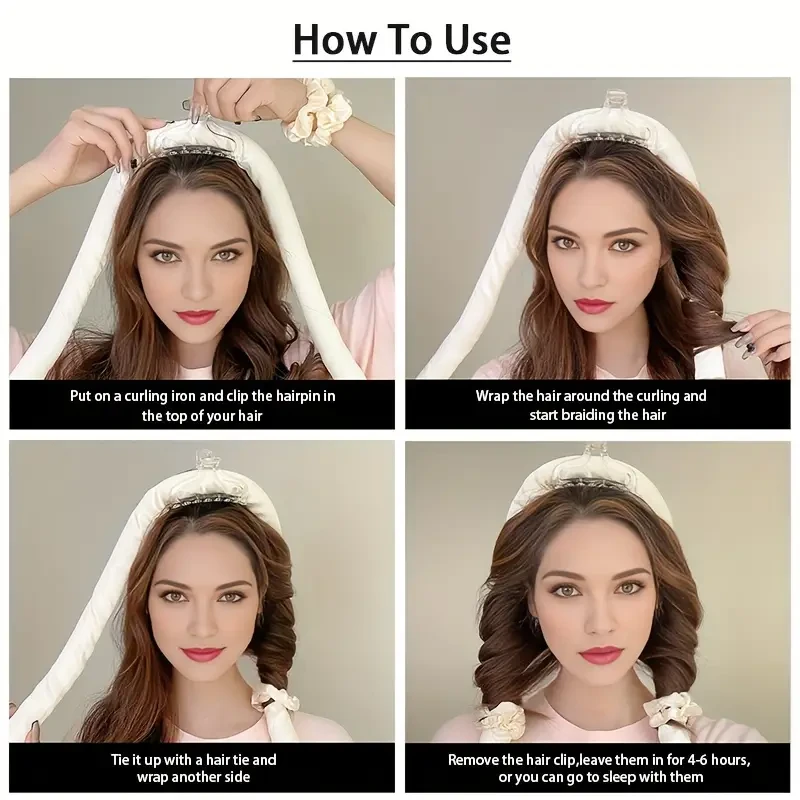 How To Use

Put on a curling iron and clip the hairpin in the top of your hair

Wrap the hair around the curling and start braiding the hair

Tie it up with a hair tie and wrap another side

Remove the hair clip,leave them in for 4-6 hours, or you can go to sleep with them