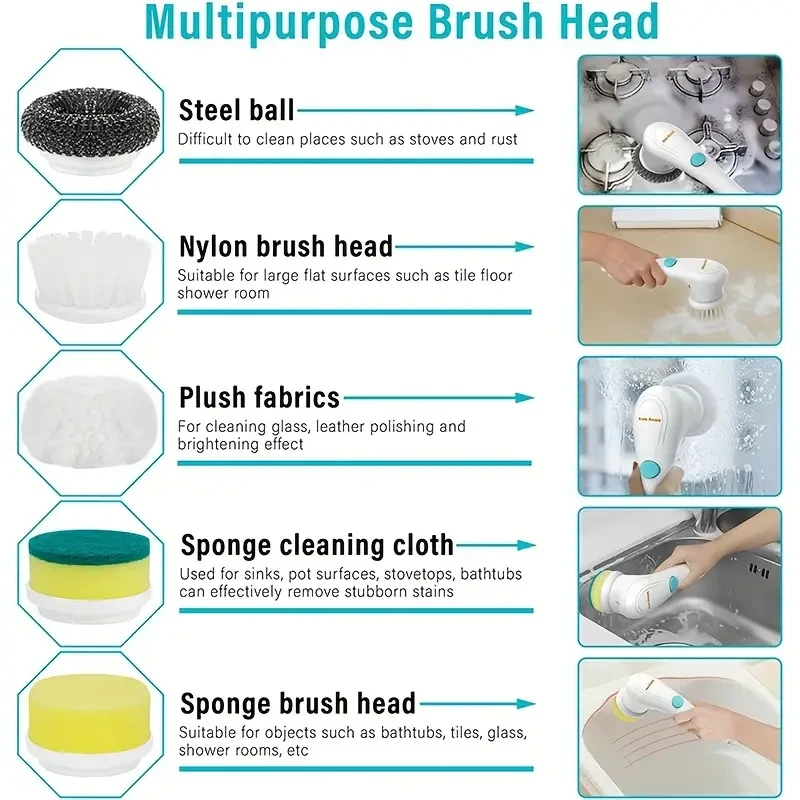 Multipurpose Brush Head

Steel ball
Difficult to clean places such as stoves and rust

Nylon brush head
Suitable for large flat surfaces such as tile floor shower room

Plush fabrics
For cleaning glass, leather polishing and brightening effect

Sponge cleaning cloth
Used for sinks, pot surfaces, stovetops, bathtubs can effectively remove stubborn stains

Sponge brush head
Suitable for objects such as bathtubs, tiles, glass, shower rooms, etc