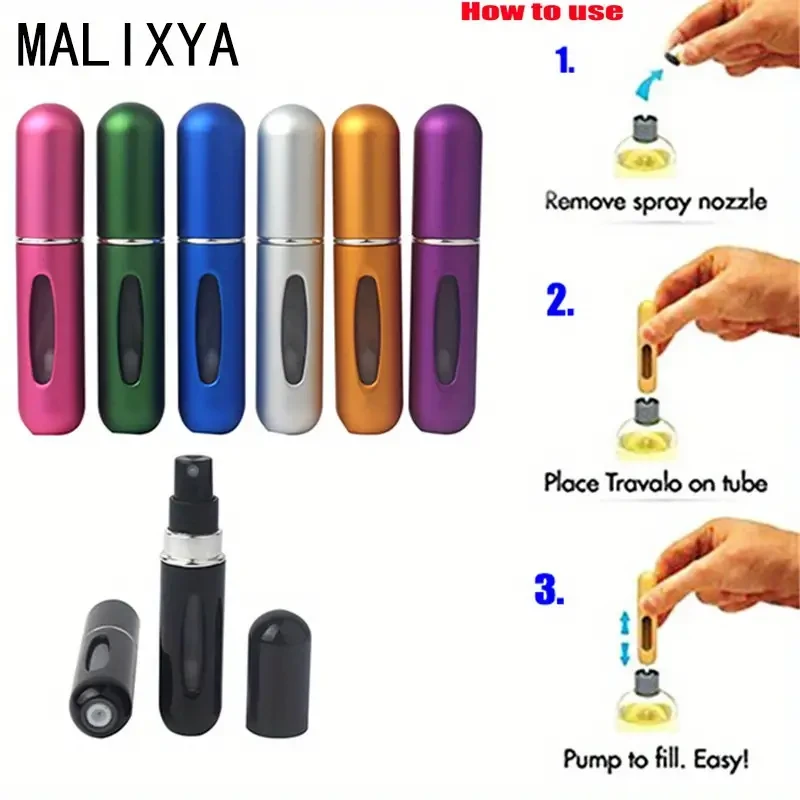 MALIXYA

How to use

1.

Remove spray nozzle

2.

Place Travalo on tube

3.

Pump to fill. Easy!