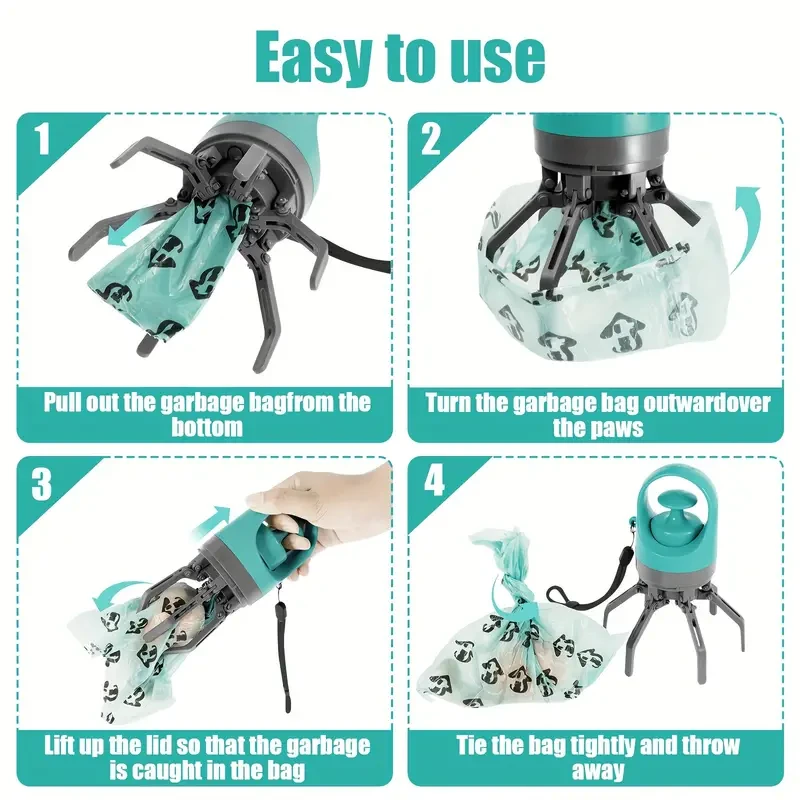 Easy to use

1

Pull out the garbage bagfrom the bottom

2

Turn the garbage bag outwardover the paws

3

Lift up the lid so that the garbage is caught in the bag

4

Tie the bag tightly and throw away