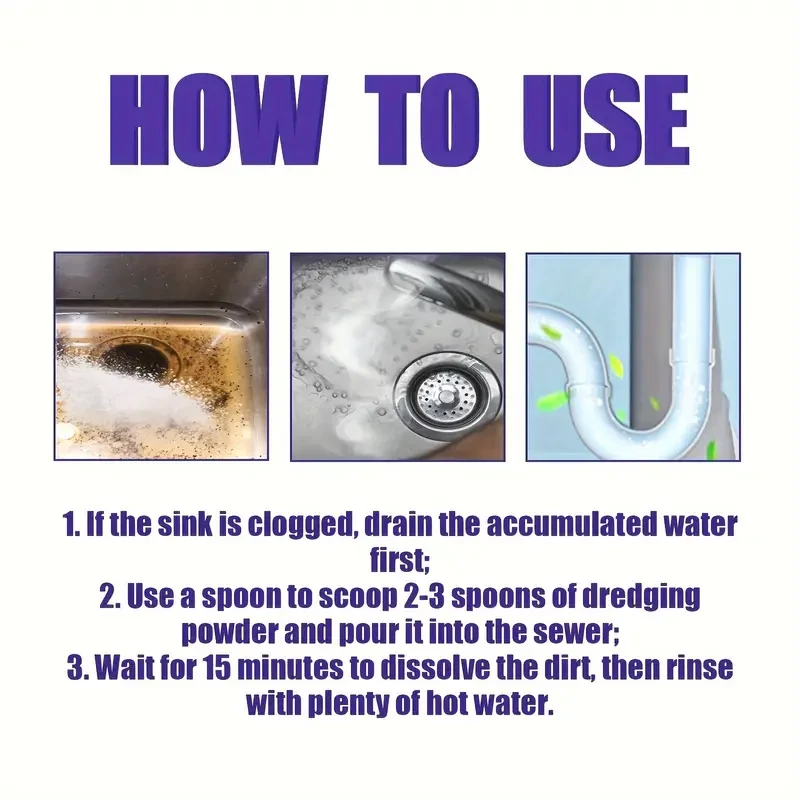 HOW TO USE

1. If the sink is clogged, drain the accumulated water first;
2. Use a spoon to scoop 2-3 spoons of dredging powder and pour it into the sewer;
3. Wait for 15 minutes to dissolve the dirt, then rinse with plenty of hot water.