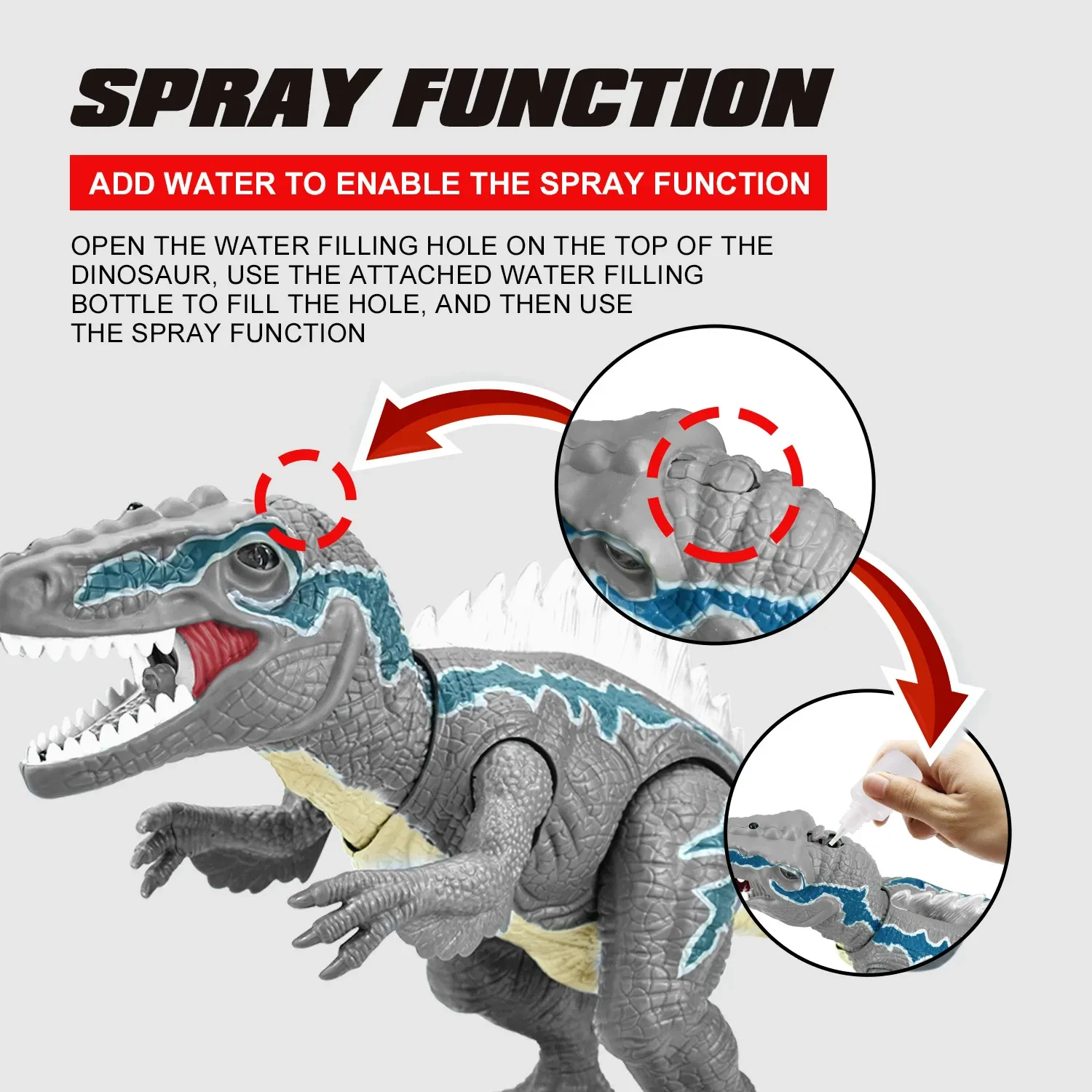 SPRAY FUNCTION

ADD WATER TO ENABLE THE SPRAY FUNCTION

OPEN THE WATER FILLING HOLE ON THE TOP OF THE DINOSAUR, USE THE ATTACHED WATER FILLING BOTTLE TO FILL THE HOLE, AND THEN USE THE SPRAY FUNCTION