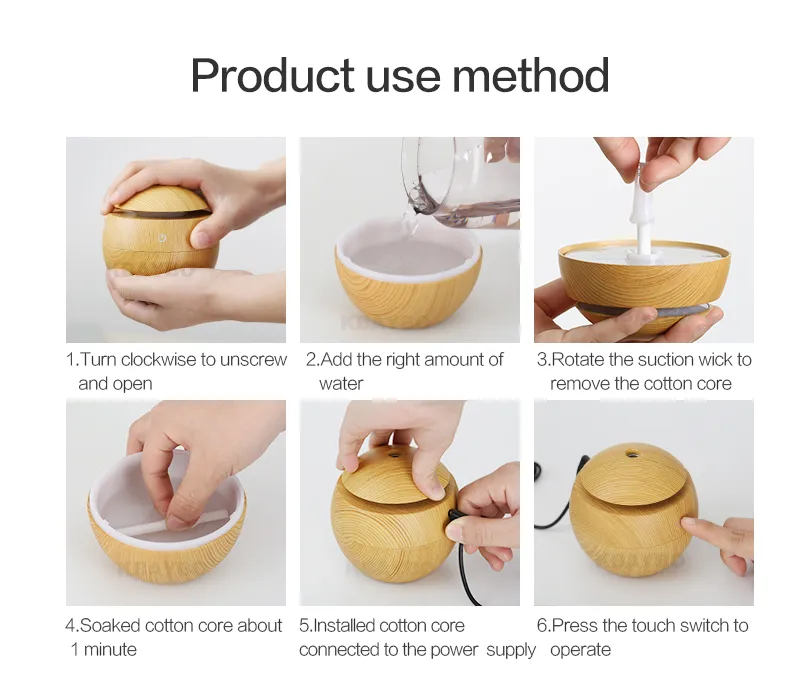 Product use method

1.Turn clockwise to unscrew and open

2.Add the right amount of water

3.Rotate the suction wick to remove the cotton core

4.Soaked cotton core about 1 minute

5.Installed cotton core connected to the power supply

6.Press the touch switch to operate