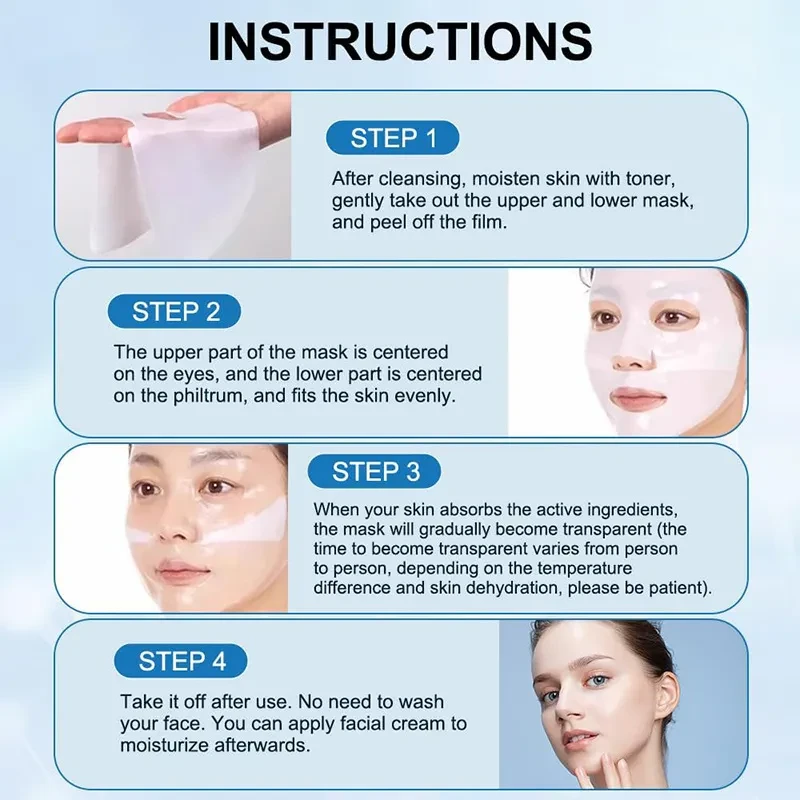 INSTRUCTIONS

STEP 1

After cleansing, moisten skin with toner, gently take out the upper and lower mask, and peel off the film.

STEP 2

The upper part of the mask is centered on the eyes, and the lower part is centered on the philtrum, and fits the skin evenly.

STEP 3

When your skin absorbs the active ingredients, the mask will gradually become transparent (the time to become transparent varies from person to person, depending on the temperature difference and skin dehydration, please be patient).

STEP 4

Take it off after use. No need to wash your face. You can apply facial cream to moisturize afterwards.