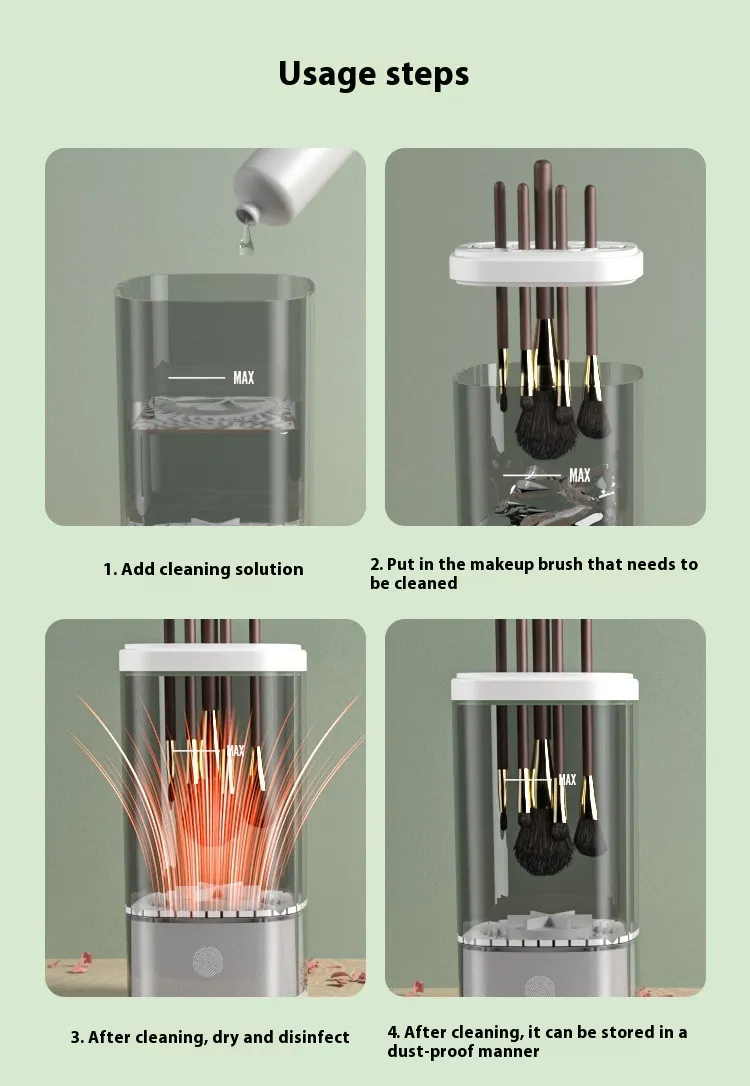 Usage steps

MAX

MAX

1. Add cleaning solution

2. Put in the makeup brush that needs to be cleaned

MAX

MAX

3. After cleaning, dry and disinfect

4. After cleaning, it can be stored in a dust-proof manner