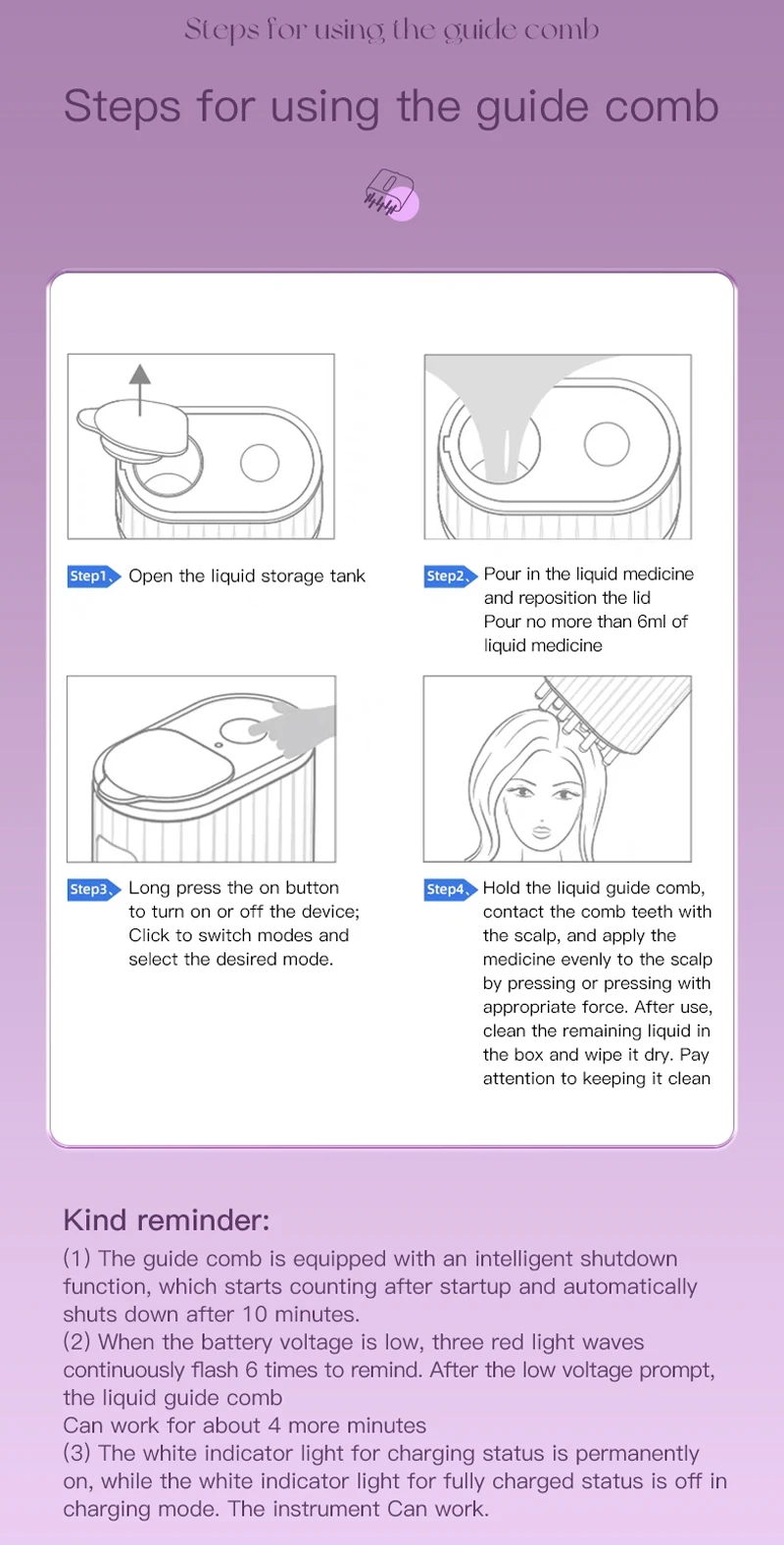 Steps for using the guide comb

Steps for using the guide comb

Step1 Open the liquid storage tank

Step2 Pour in the liquid medicine and reposition the lid
Pour no more than 6ml of liquid medicine

Step3 Long press the on button to turn on or off the device; Click to switch modes and select the desired mode.

Step4 Hold the liquid guide comb, contact the comb teeth with the scalp, and apply the medicine evenly to the scalp by pressing or pressing with appropriate force. After use, clean the remaining liquid in the box and wipe it dry. Pay attention to keeping it clean

Kind reminder:
(1) The guide comb is equipped with an intelligent shutdown function, which starts counting after startup and automatically shuts down after 10 minutes.
(2) When the battery voltage is low, three red light waves continuously flash 6 times to remind. After the low voltage prompt, the liquid guide comb
Can work for about 4 more minutes
(3) The white indicator light for charging status is permanently on, while the white indicator light for fully charged status is off in charging mode. The instrument Can work.