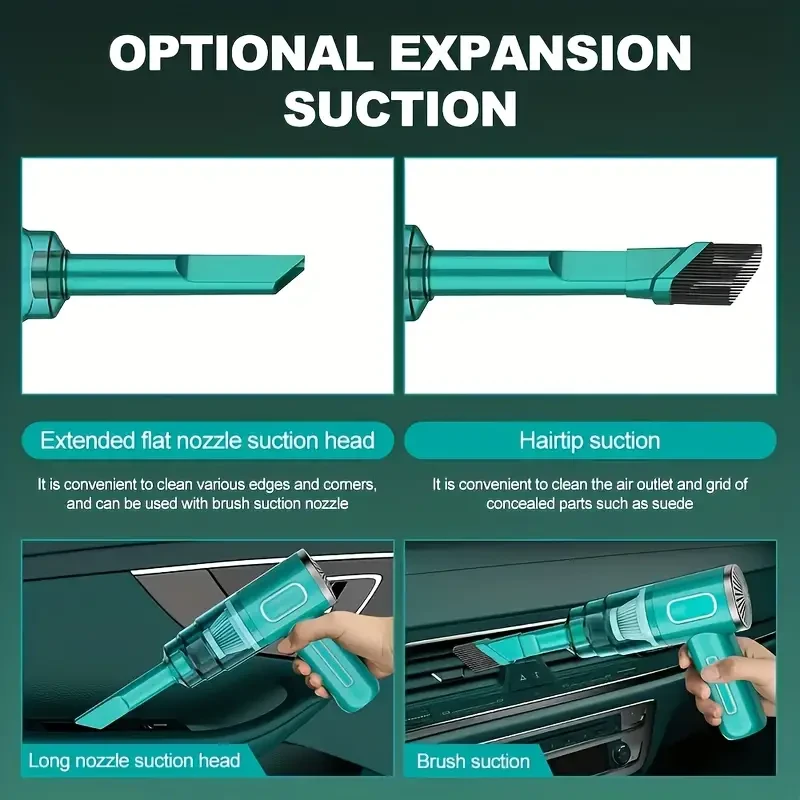 OPTIONAL EXPANSION SUCTION

Extended flat nozzle suction head

It is convenient to clean various edges and corners, and can be used with brush suction nozzle

Hairtip suction

It is convenient to clean the air outlet and grid of concealed parts such as suede

Long nozzle suction head

Brush suction