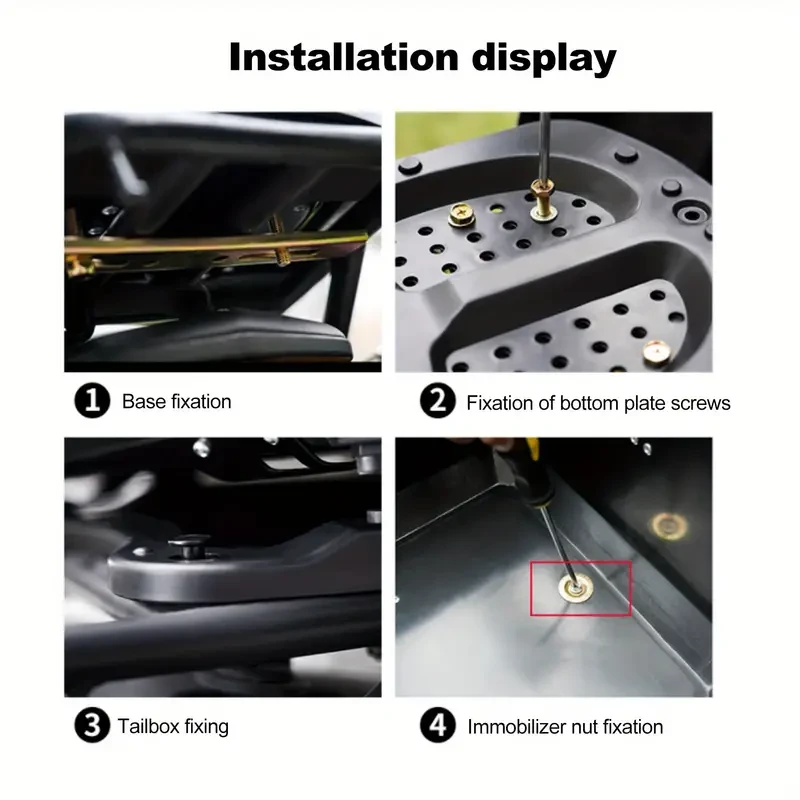 Installation display

1 Base fixation

2 Fixation of bottom plate screws

3 Tailbox fixing

4 Immobilizer nut fixation