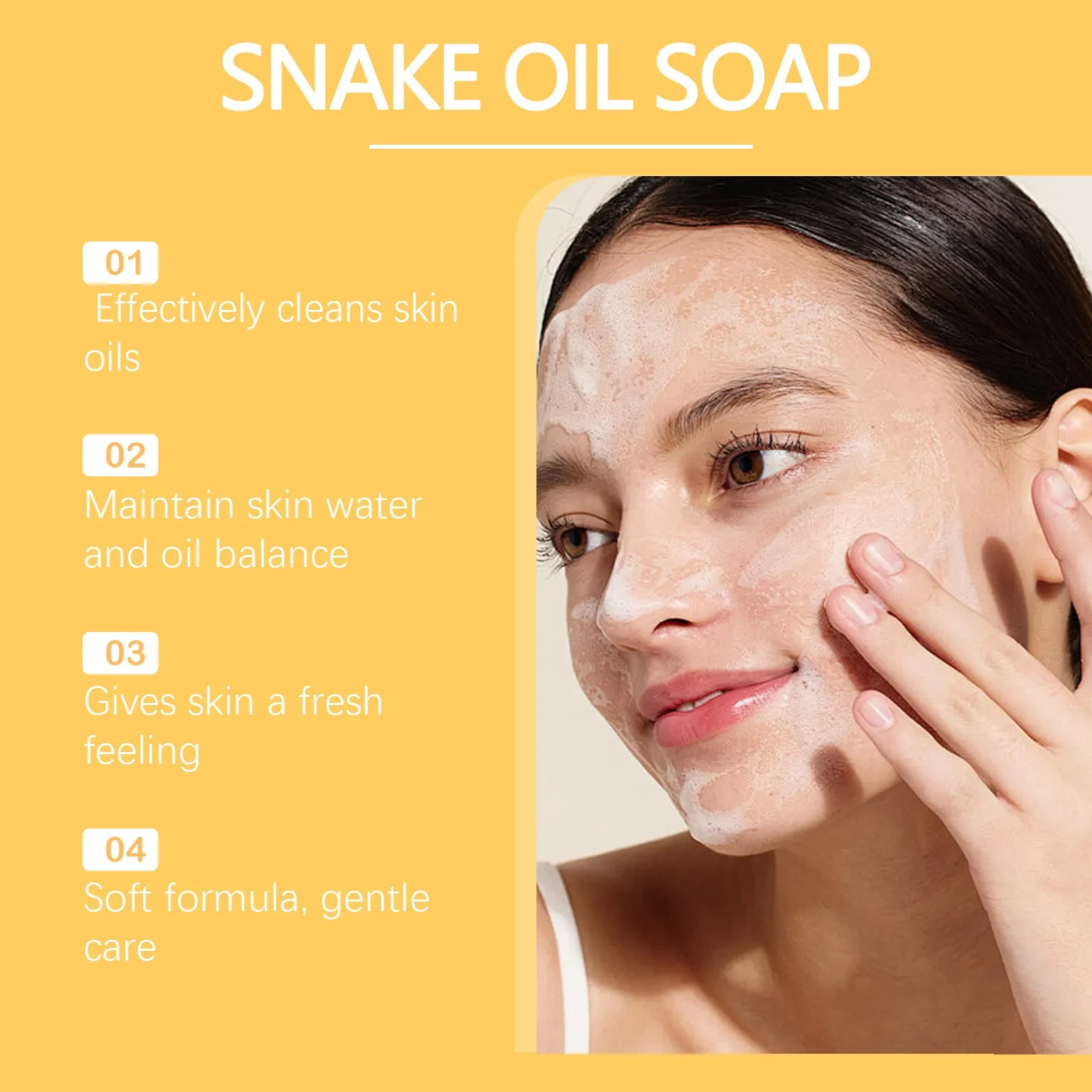 SNAKE OIL SOAP

01
Effectively cleans skin oils

02
Maintain skin water and oil balance

03
Gives skin a fresh feeling

04
Soft formula, gentle care