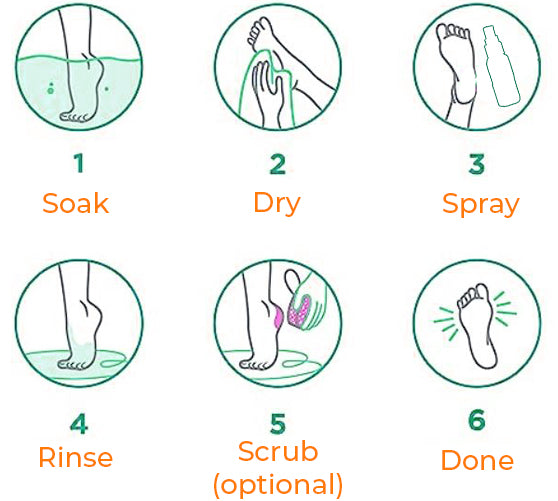 1
Soak

2
Dry

3
Spray

4
Rinse

5
Scrub (optional)

6
Done