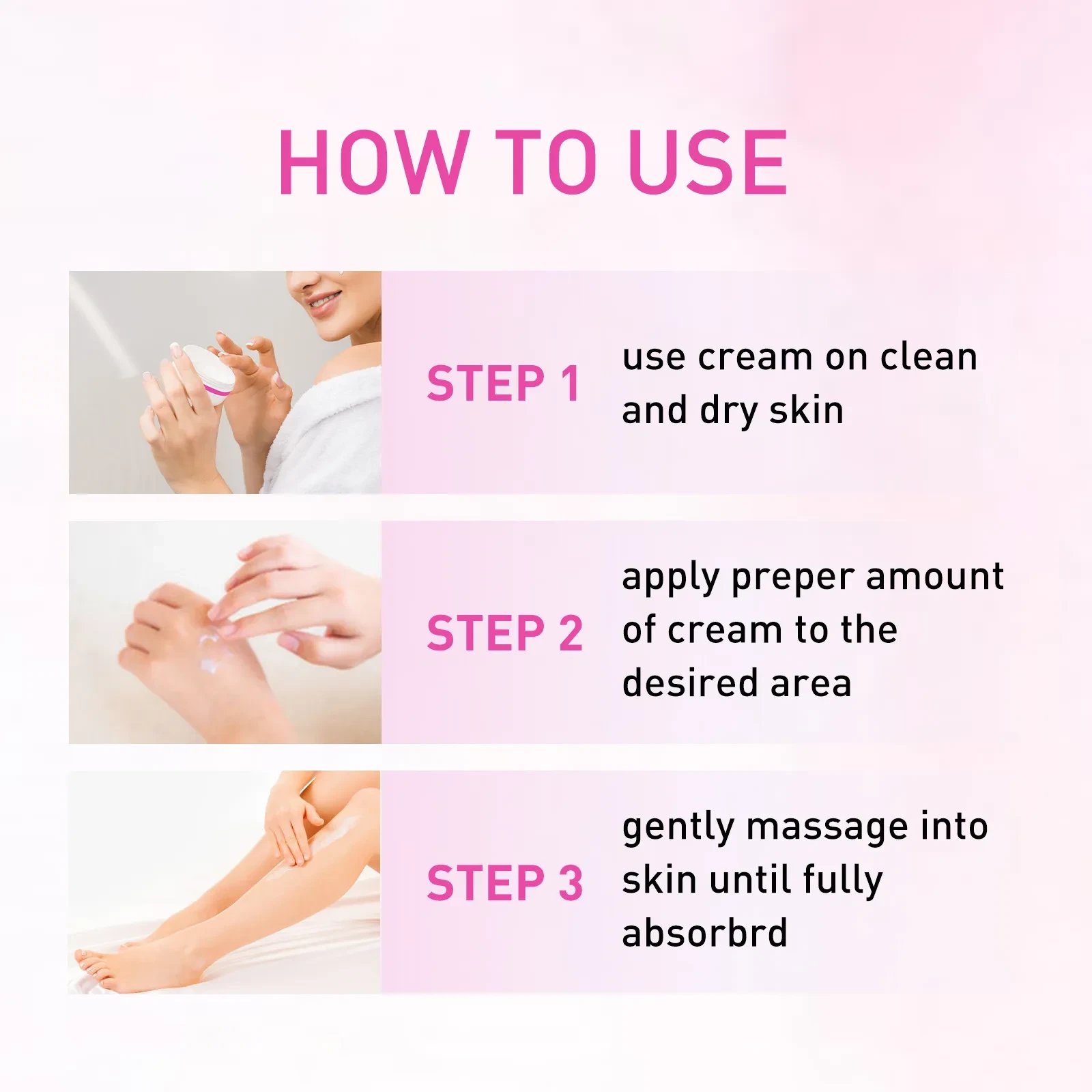 HOW TO USE

STEP 1
use cream on clean and dry skin

STEP 2
apply preper amount of cream to the desired area

STEP 3
gently massage into skin until fully absorbrd